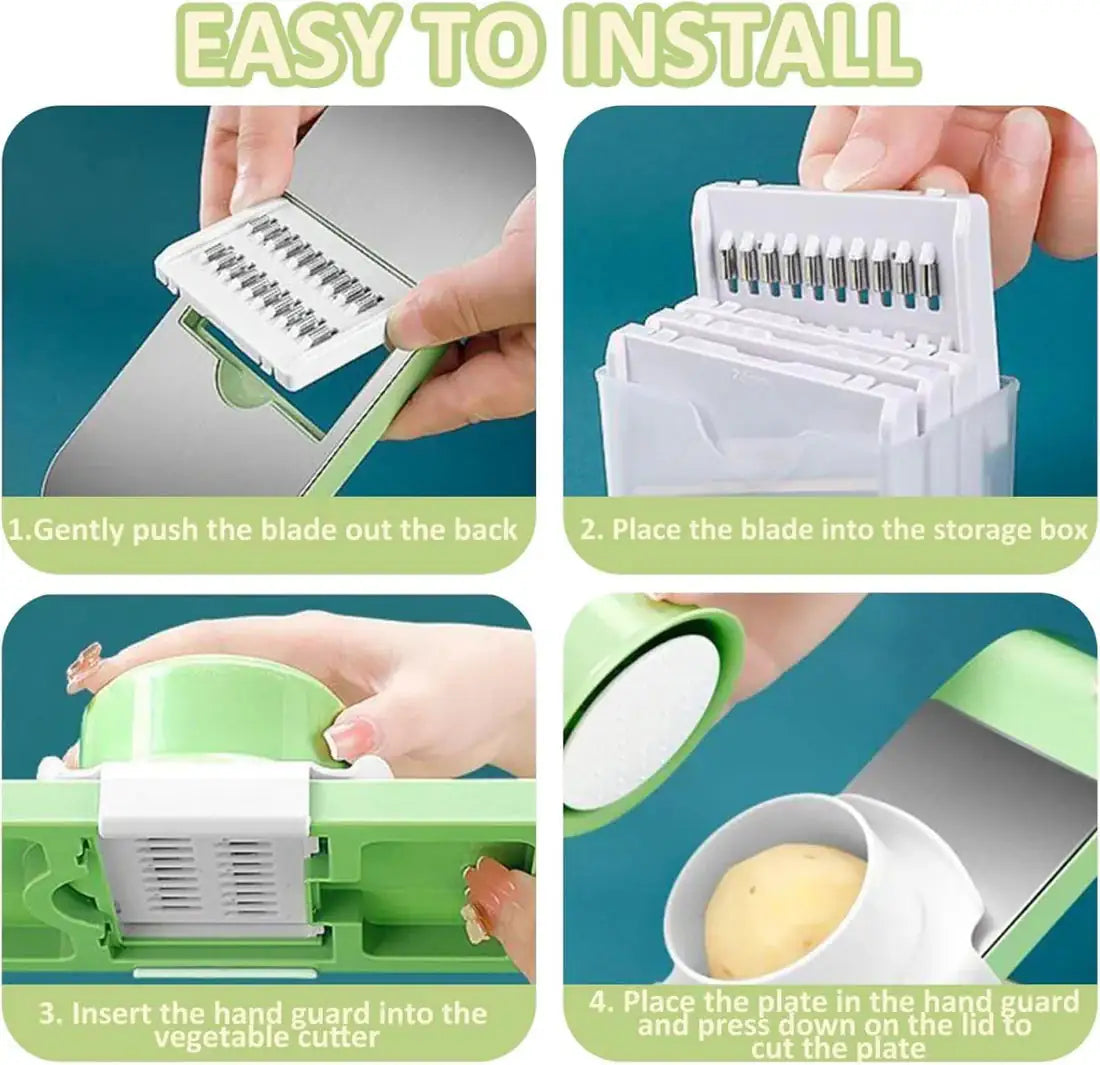 EASY TO INSTALL

1.Gently push the blade out the back

2. Place the blade into the storage box

3. Insert the hand guard into the vegetable cutter

4. Place the plate in the hand guard and press down on the lid to cut the plate