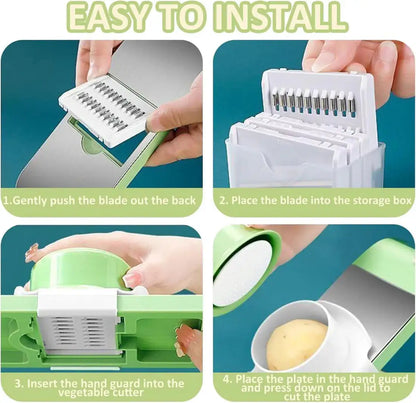 EASY TO INSTALL

1.Gently push the blade out the back

2. Place the blade into the storage box

3. Insert the hand guard into the vegetable cutter

4. Place the plate in the hand guard and press down on the lid to cut the plate